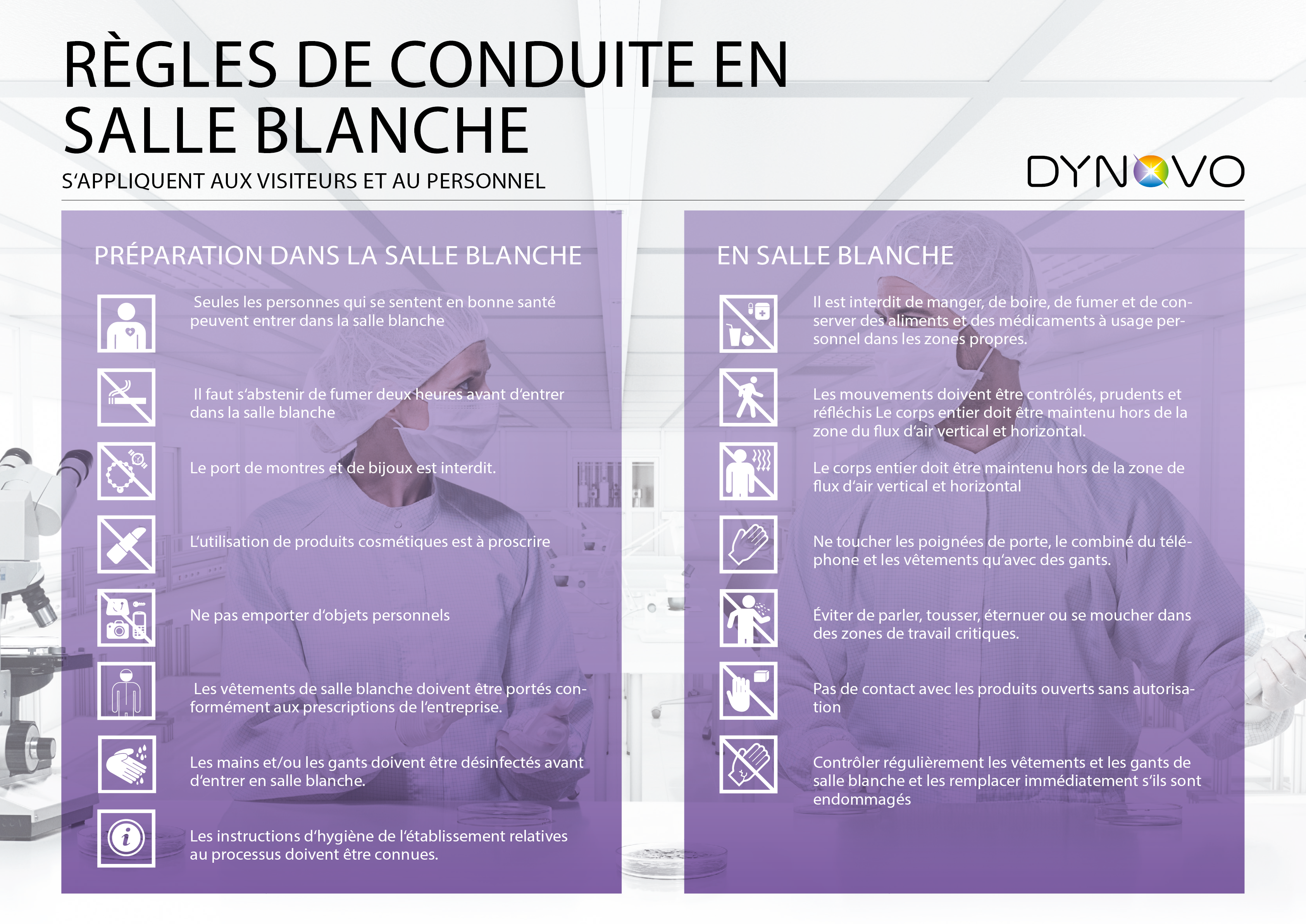 RÈGLES DE CONDUITE EN SALLE BLANCHE

S'APPLIQUENT AUX VISITEURS ET AU PERSONNEL

DYNOVO

PRÉPARATION DANS LA SALLE BLANCHE

Seules les personnes qui se sentent en bonne santé peuvent entrer dans la salle blanche

Il faut s'abstenir de fumer deux heures avant d'entrer dans la salle blanche

Le port de montres et de bijoux est interdit.

L'utilisation de produits cosmétiques est à proscrire

Ne pas emporter d'objets personnels

Les vêtements de salle blanche doivent être portés conformément aux prescriptions de l'entreprise.

Les mains et/ou les gants doivent être désinfectés avant d'entrer en salle blanche.

Les instructions d'hygiène de l'établissement relatives au processus doivent être connues.

EN SALLE BLANCHE

Il est interdit de manger, de boire, de fumer et de conserver des aliments et des médicaments à usage personnel dans les zones propres.

Les mouvements doivent être contrôlés, prudents et réfléchis Le corps entier doit être maintenu hors de la zone du flux d'air vertical et horizontal.

Le corps entier doit être maintenu hors de la zone de flux d'air vertical et horizontal

Ne toucher les poignées de porte, le combiné du téléphone et les vêtements qu'avec des gants.

Éviter de parler, tousser, éternuer ou se moucher dans des zones de travail critiques.

Pas de contact avec les produits ouverts sans autorisation

Contrôler régulièrement les vêtements et les gants de salle blanche et les remplacer immédiatement s'ils sont endommagés